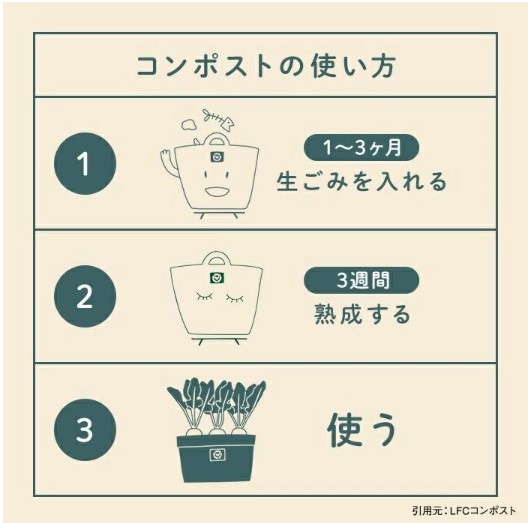 コンポストの使い方

1

1〜3ヶ月

生ごみを入れる

2

3週間

熟成する

3

使う

引用元：LFCコンポスト